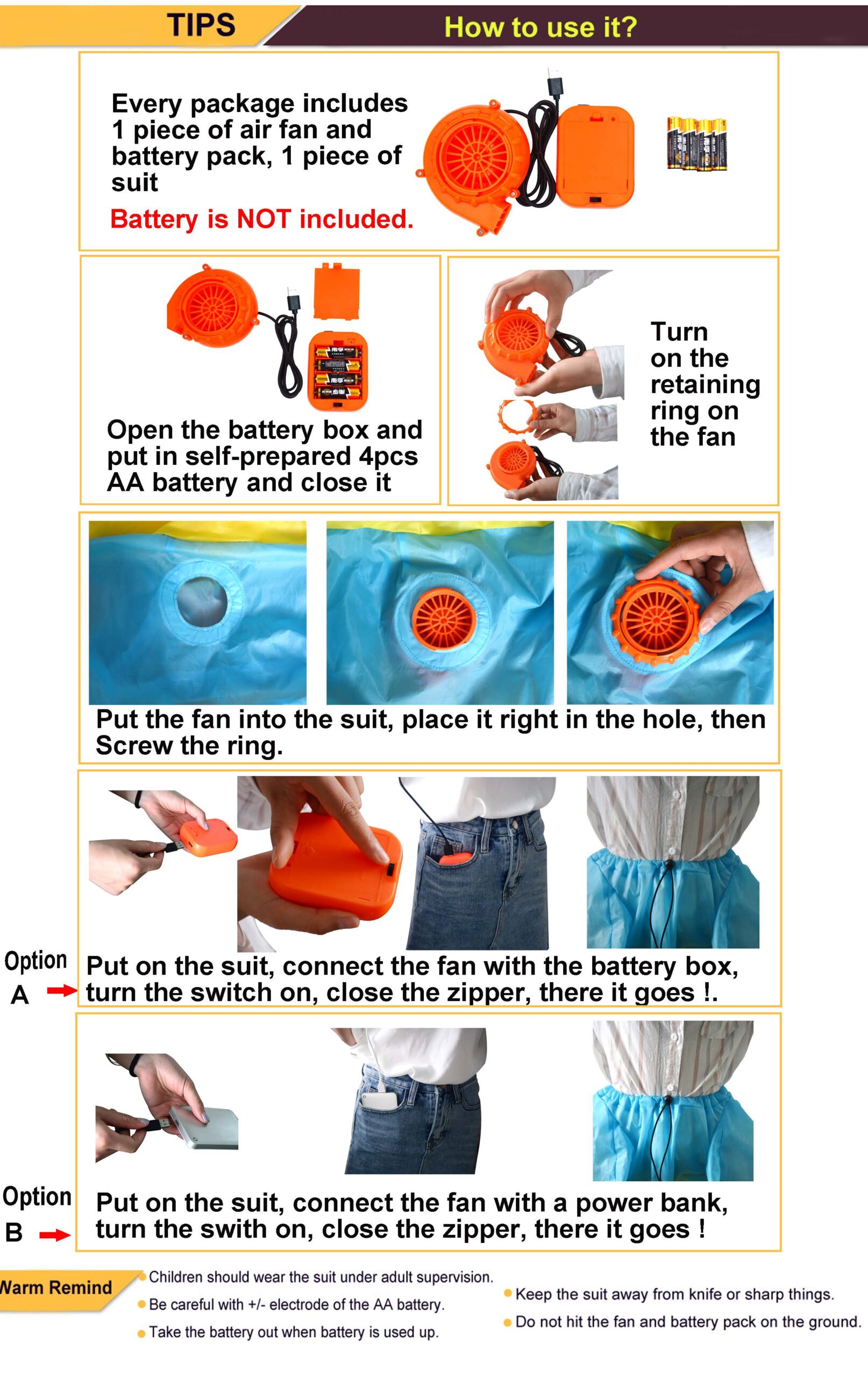 TIPS

How to use it?

Every package includes 1 piece of air fan and battery pack, 1 piece of suit

Battery is NOT included.

Open the battery box and put in self-prepared 4pcs AA battery and close it

Turn on the retaining ring on the fan

Put the fan into the suit, place it right in the hole, then Screw the ring.

Option A

Put on the suit, connect the fan with the battery box, turn the switch on, close the zipper, there it goes !.

Option B

Put on the suit, connect the fan with a power bank, turn the swith on, close the zipper, there it goes !

Warm Remind

Children should wear the suit under adult supervision.

Be careful with +/- electrode of the AA battery.

Take the battery out when battery is used up.

Keep the suit away from knife or sharp things.

Do not hit the fan and battery pack on the ground.